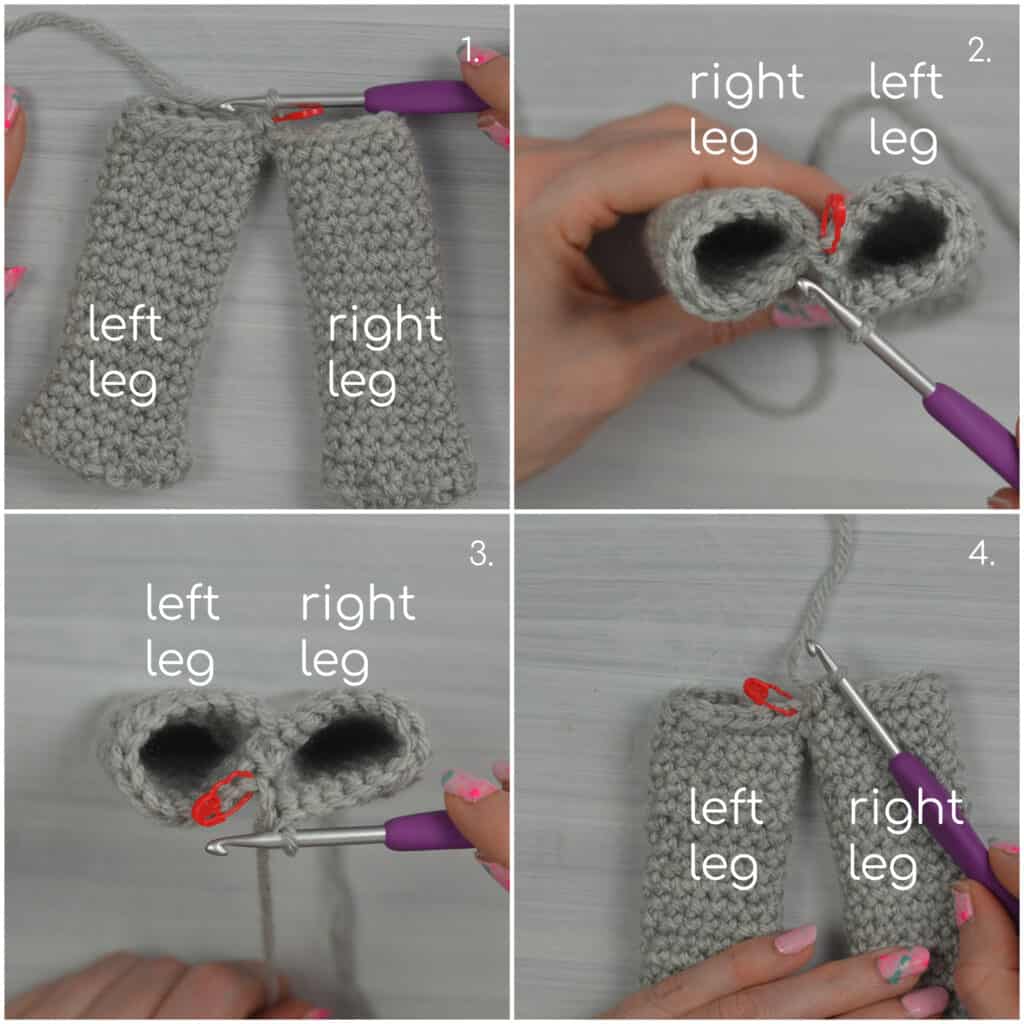 1.

left leg

right leg

2.

right leg

left leg

3.

left leg

right leg

4.

left leg

right leg