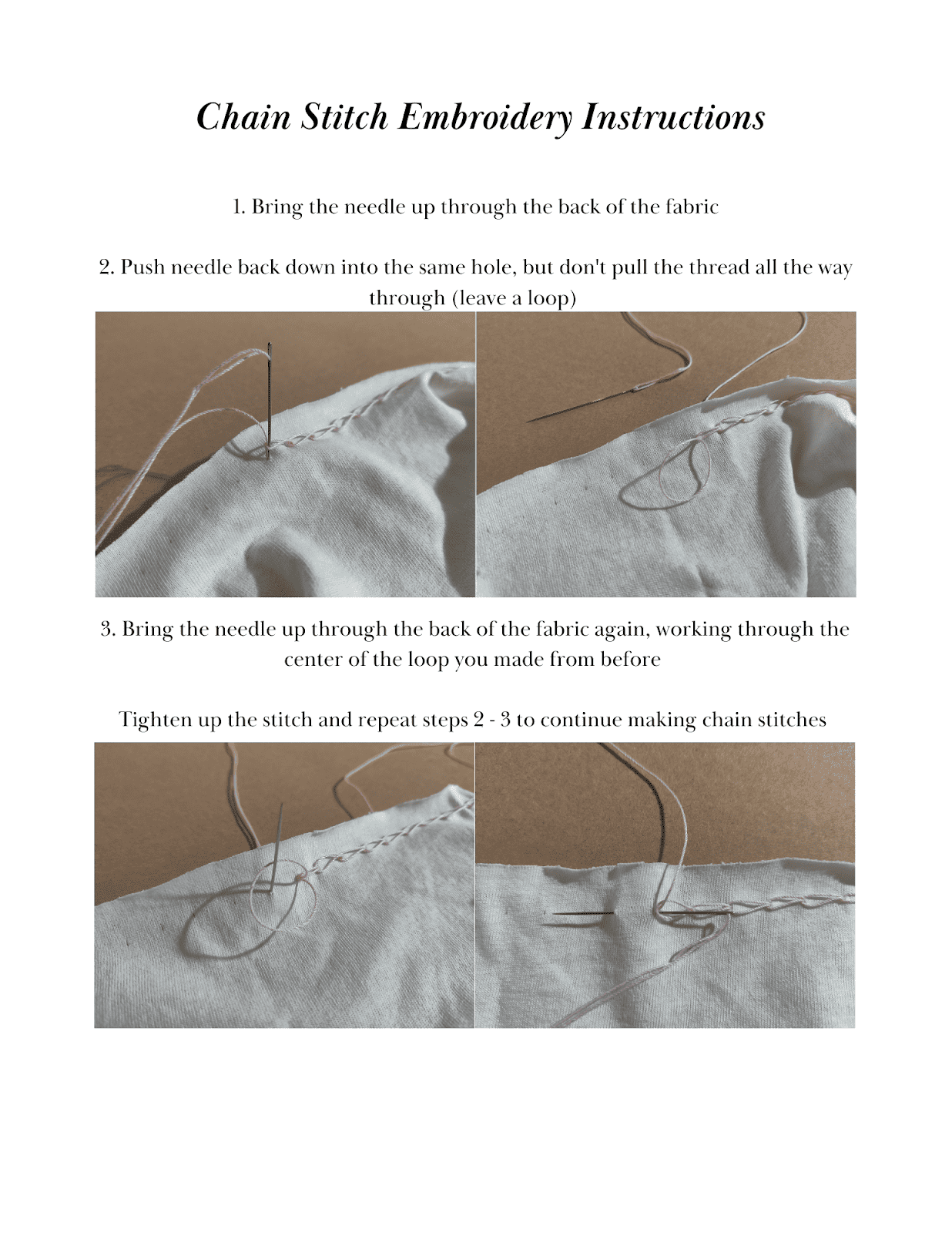 Chain Stitch Embroidery Instructions

1. Bring the needle up through the back of the fabric

2. Push needle back down into the same hole, but don't pull the thread all the way through (leave a loop)

3. Bring the needle up through the back of the fabric again, working through the center of the loop you made from before

Tighten up the stitch and repeat steps 2 - 3 to continue making chain stitches