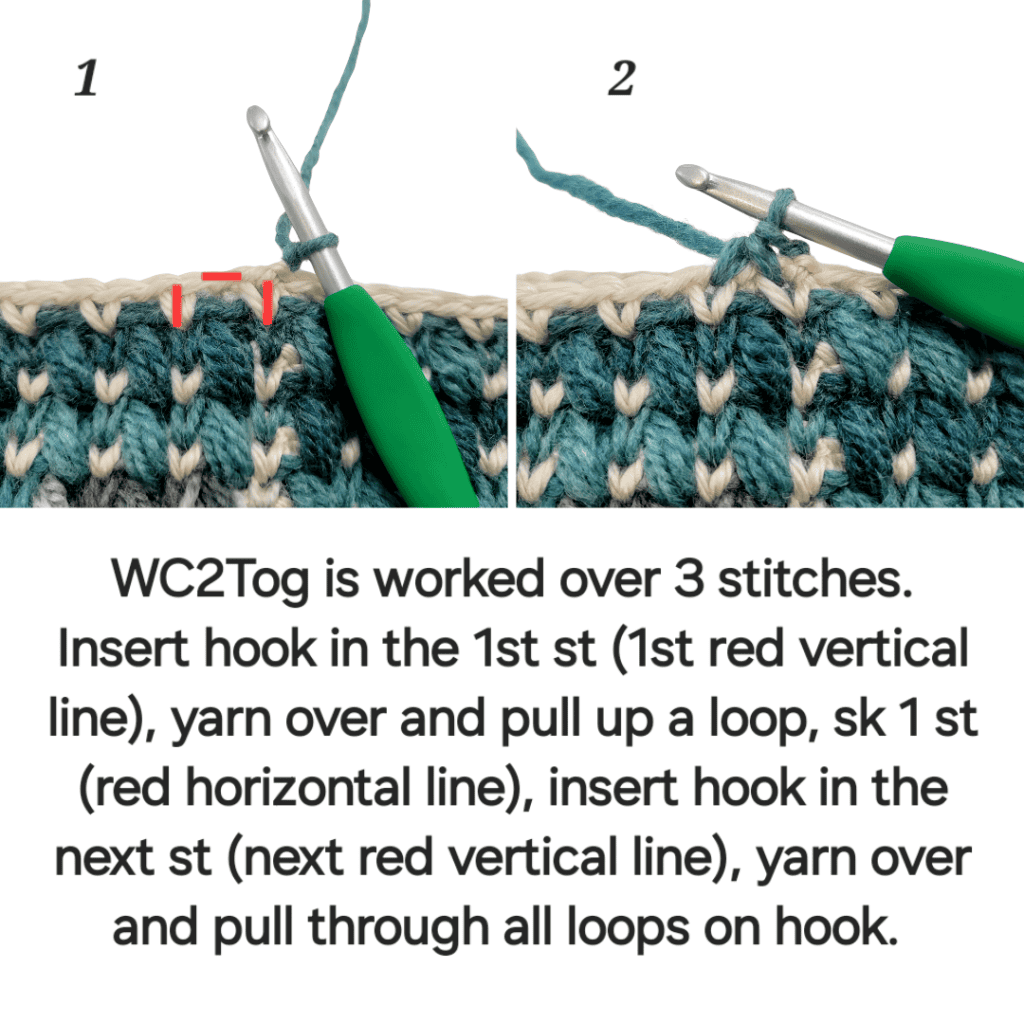 1

2

WC2Tog is worked over 3 stitches. Insert hook in the 1st st (1st red vertical line), yarn over and pull up a loop, sk 1 st (red horizontal line), insert hook in the next st (next red vertical line), yarn over and pull through all loops on hook.