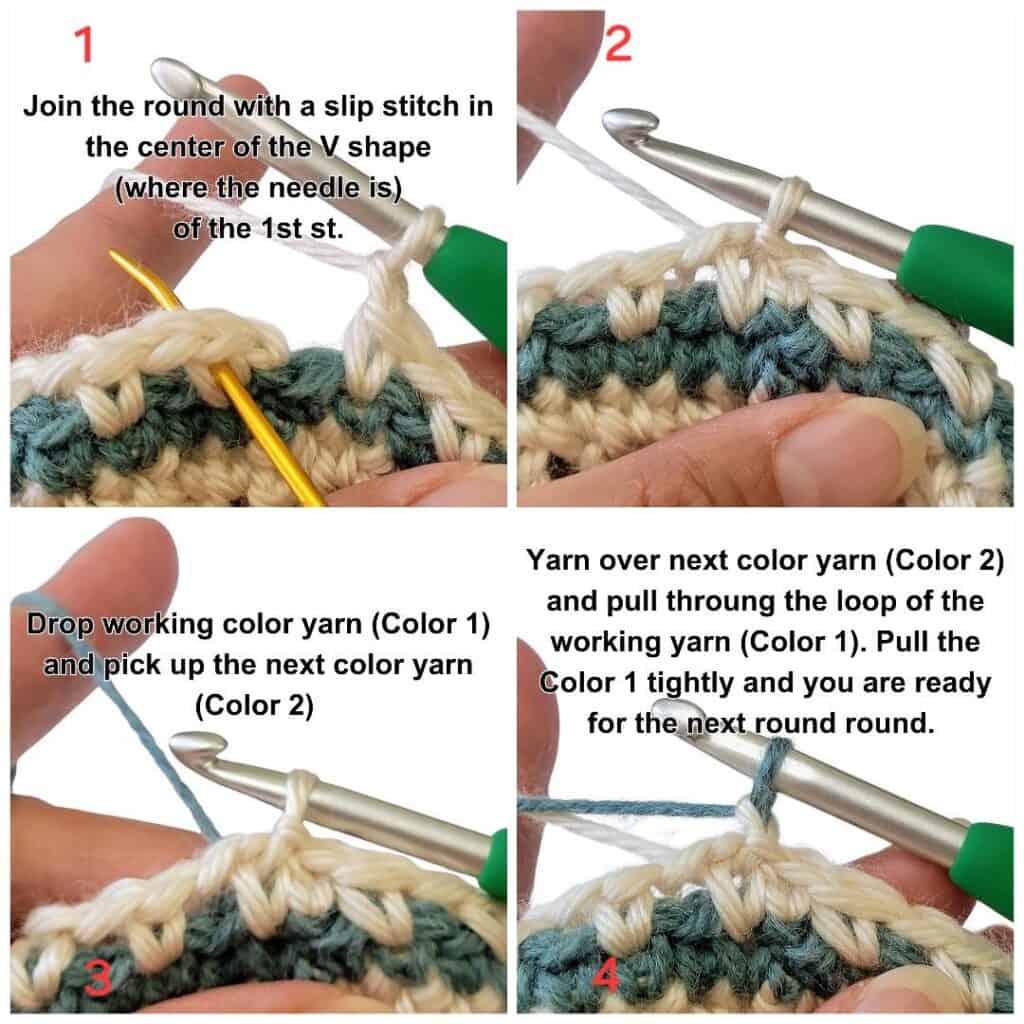 1

Join the round with a slip stitch in the center of the V shape (where the needle is) of the 1st st.

2

Drop working color yarn (Color 1) and pick up the next color yarn (Color 2)

3

Yarn over next color yarn (Color 2) and pull throung the loop of the working yarn (Color 1). Pull the Color 1 tightly and you are ready for the next round round.

4